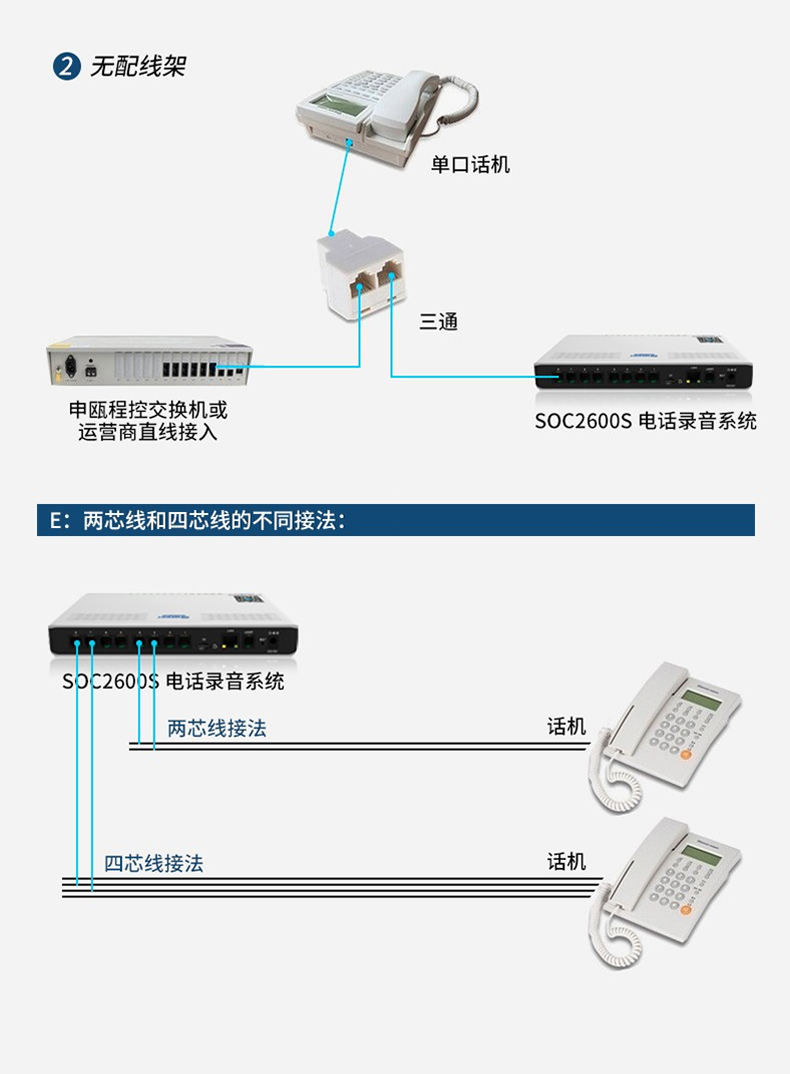 2 无配线架

单口话机

三通

申瓯程控交换机或运营商直线接入

SOC2600S 电话录音系统

E：两芯线和四芯线的不同接法：

SOC2600S 电话录音系统

两芯线接法

话机

四芯线接法

话机